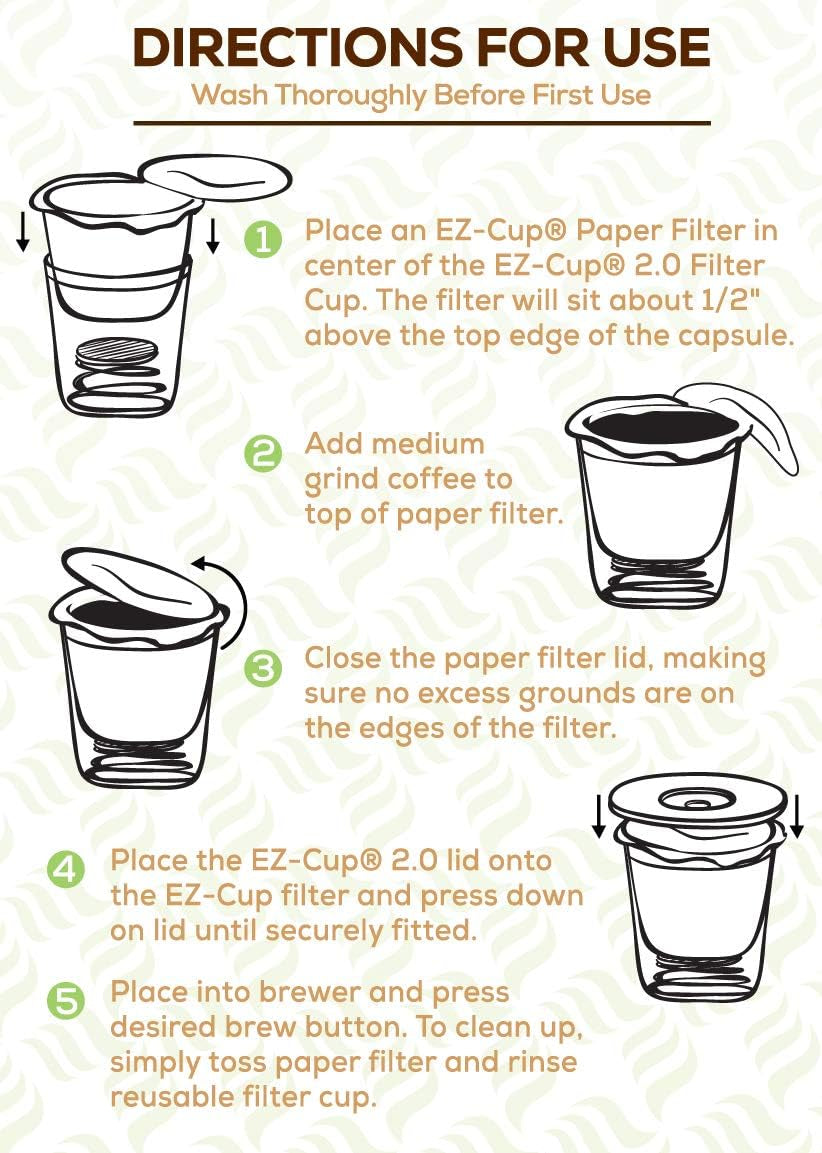 DIRECTIONS FOR USE
Wash Thoroughly Before First Use

1 Place an EZ-Cup® Paper Filter in center of the EZ-Cup® 2.0 Filter Cup. The filter will sit about 1/2" above the top edge of the capsule.

2 Add medium grind coffee to top of paper filter.

3 Close the paper filter lid, making sure no excess grounds are on the edges of the filter.

4 Place the EZ-Cup® 2.0 lid onto the EZ-Cup filter and press down on lid until securely fitted.

5 Place into brewer and press desired brew button. To clean up, simply toss paper filter and rinse reusable filter cup.